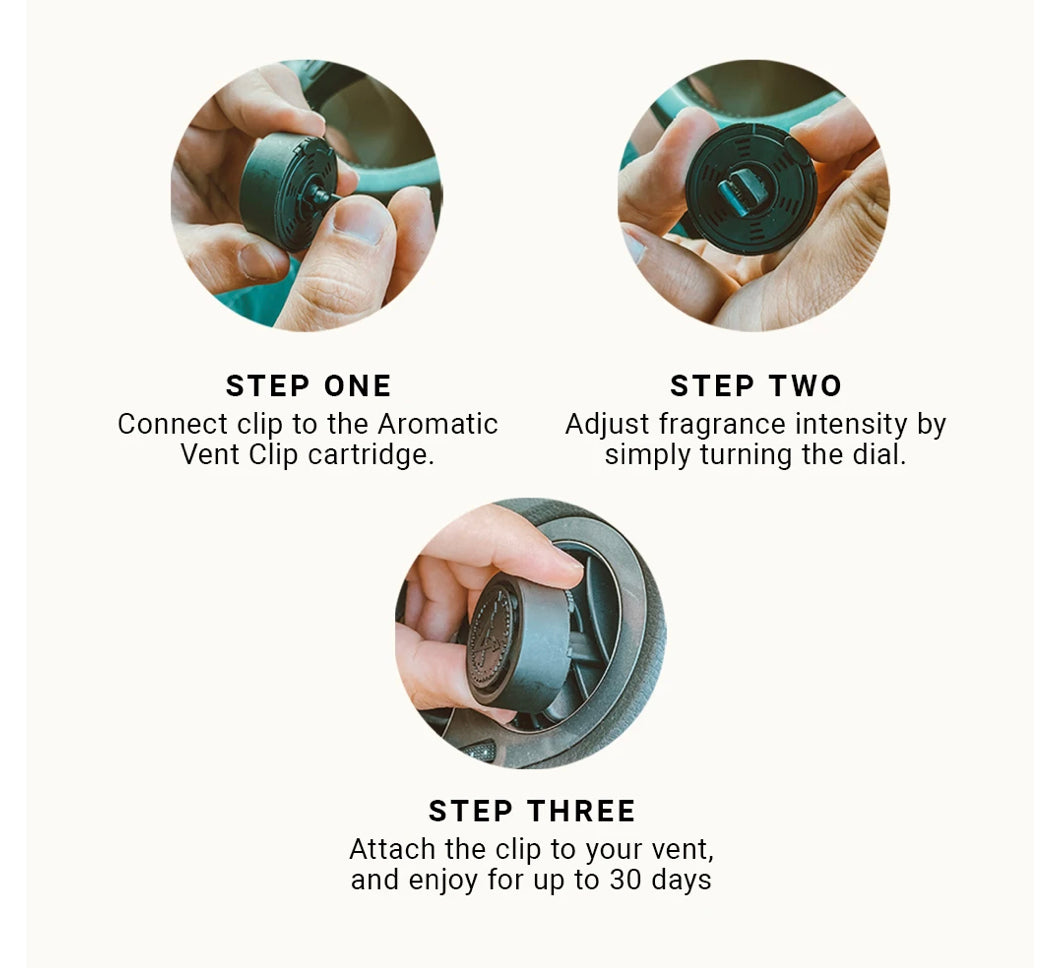 STEP ONE
Connect clip to the Aromatic Vent Clip cartridge.

STEP TWO
Adjust fragrance intensity by simply turning the dial.

STEP THREE
Attach the clip to your vent, and enjoy for up to 30 days